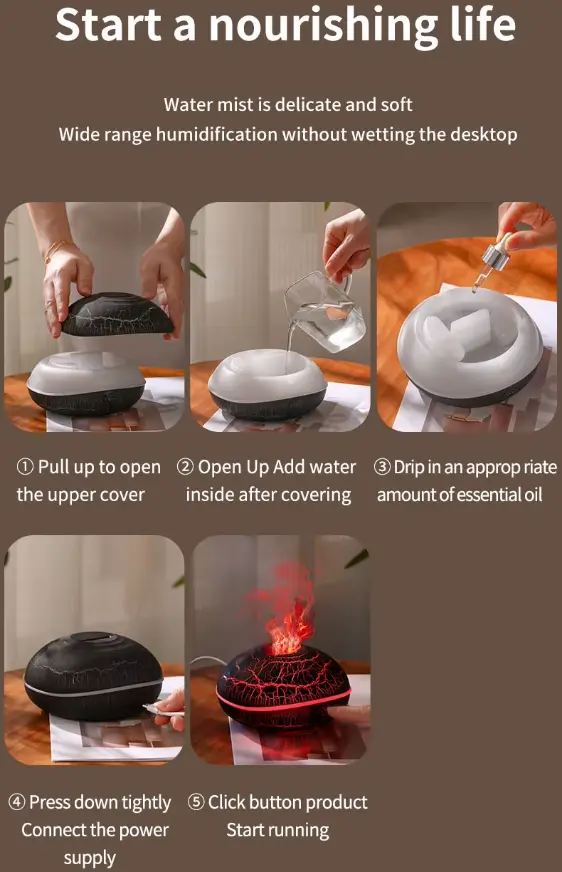 Start a nourishing life

Water mist is delicate and soft
Wide range humidification without wetting the desktop

① Pull up to open the upper cover

② Open Up Add water inside after covering

③ Drip in an approp riate amount of essential oil

④ Press down tightly Connect the power supply

⑤ Click button product Start running